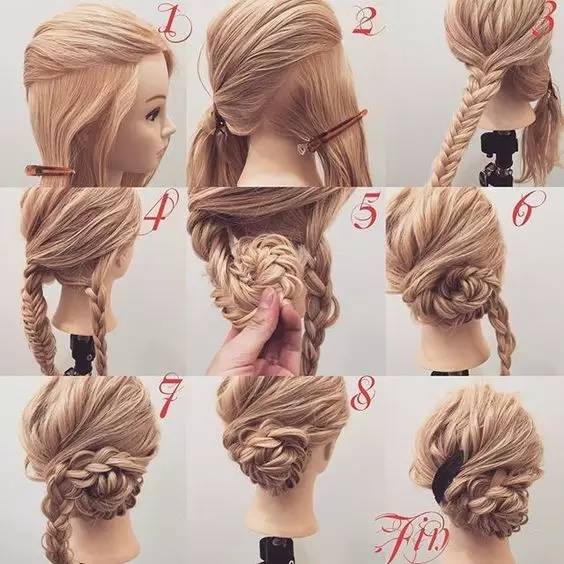 1
2
3
4
5
6
7
8
Fin